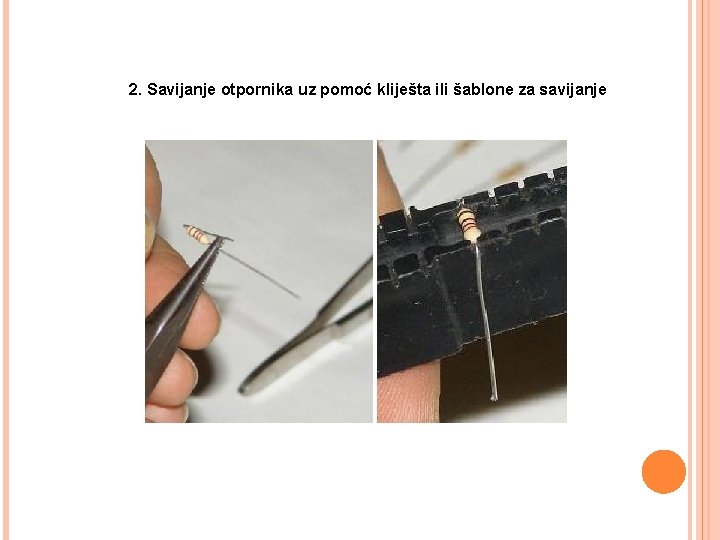 2. Savijanje otpornika uz pomoć kliješta ili šablone za savijanje