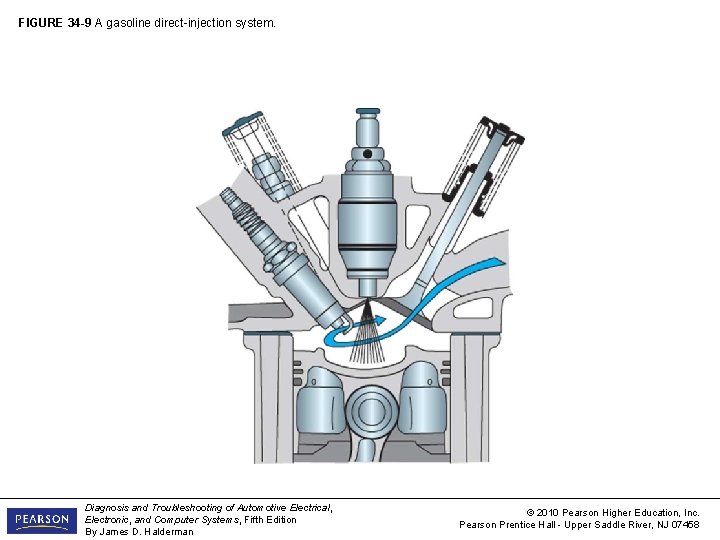 FIGURE 34-9 A gasoline direct-injection system.

PEARSON

Diagnosis and Troubleshooting of Automotive Electrical, Electronic, and Computer Systems, Fifth Edition
By James D. Halderman

© 2010 Pearson Higher Education, Inc.
Pearson Prentice Hall - Upper Saddle River, NJ 07458