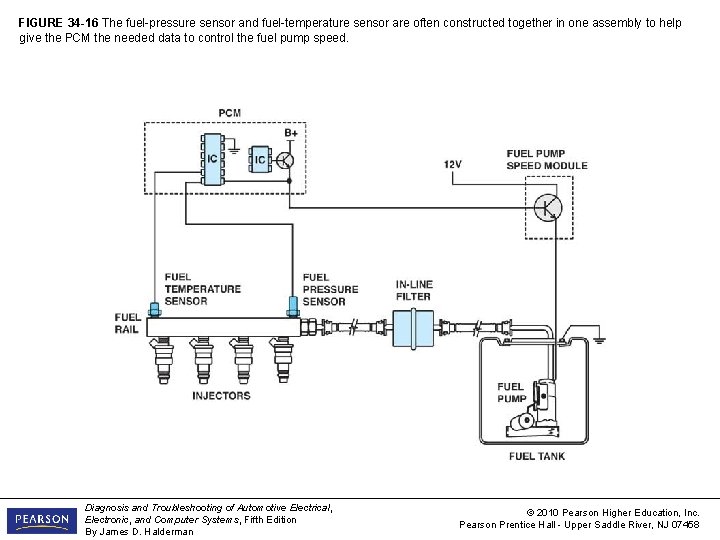 FIGURE 34-16 The fuel-pressure sensor and fuel-temperature sensor are often constructed together in one assembly to help give the PCM the needed data to control the fuel pump speed.

PCM

IC

IC

B+

12V

FUEL PUMP SPEED MODULE

FUEL TEMPERATURE SENSOR

FUEL PRESSURE SENSOR

IN-LINE FILTER

FUEL RAIL

INJECTORS

FUEL PUMP

FUEL TANK

PEARSON

Diagnosis and Troubleshooting of Automotive Electrical, Electronic, and Computer Systems, Fifth Edition
By James D. Halderman

© 2010 Pearson Higher Education, Inc.
Pearson Prentice Hall - Upper Saddle River, NJ 07458