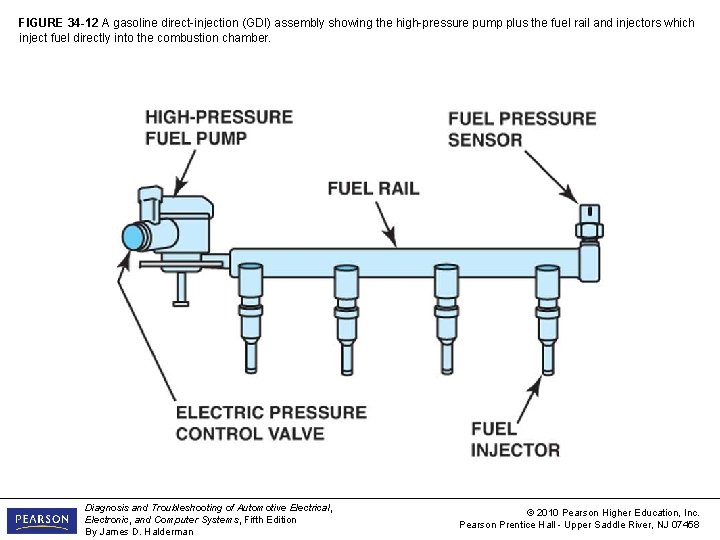 FIGURE 34-12 A gasoline direct-injection (GDI) assembly showing the high-pressure pump plus the fuel rail and injectors which inject fuel directly into the combustion chamber.

HIGH-PRESSURE FUEL PUMP

FUEL PRESSURE SENSOR

FUEL RAIL

ELECTRIC PRESSURE CONTROL VALVE

FUEL INJECTOR

PEARSON

Diagnosis and Troubleshooting of Automotive Electrical, Electronic, and Computer Systems, Fifth Edition
By James D. Halderman

© 2010 Pearson Higher Education, Inc.
Pearson Prentice Hall - Upper Saddle River, NJ 07458