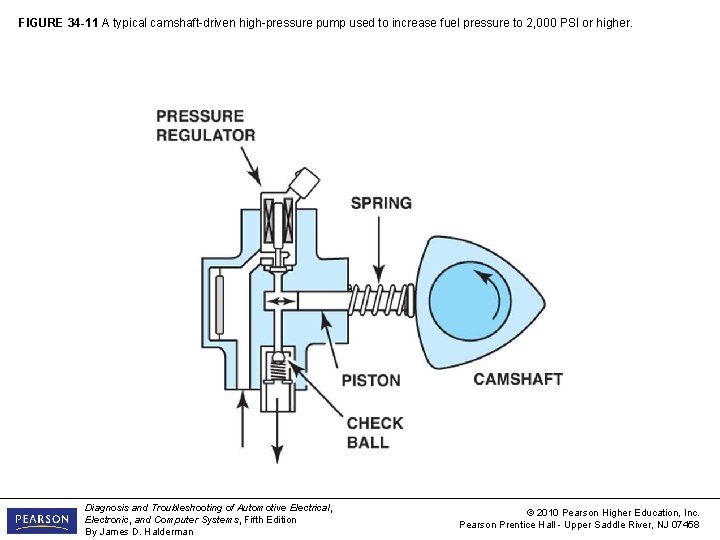 FIGURE 34-11 A typical camshaft-driven high-pressure pump used to increase fuel pressure to 2,000 PSI or higher.

PRESSURE REGULATOR

SPRING

PISTON

CAMSHAFT

CHECK BALL

PEARSON

Diagnosis and Troubleshooting of Automotive Electrical, Electronic, and Computer Systems, Fifth Edition
By James D. Halderman

© 2010 Pearson Higher Education, Inc.
Pearson Prentice Hall - Upper Saddle River, NJ 07458