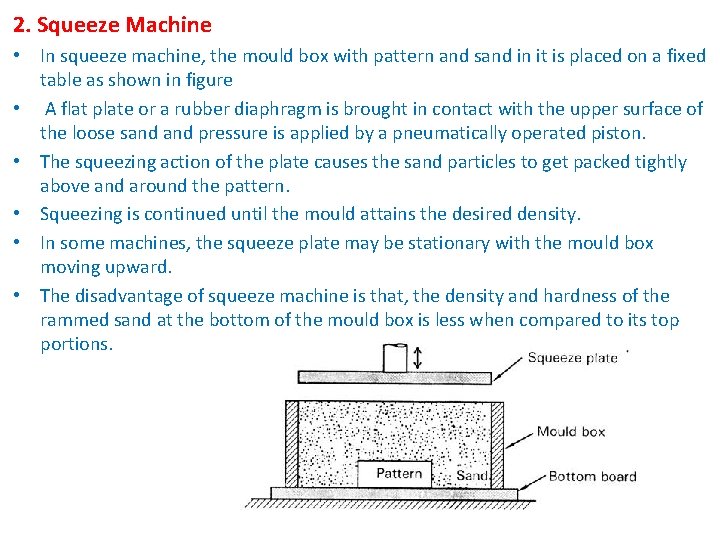 2. Squeeze Machine

• In squeeze machine, the mould box with pattern and sand in it is placed on a fixed table as shown in figure

• A flat plate or a rubber diaphragm is brought in contact with the upper surface of the loose sand and pressure is applied by a pneumatically operated piston.

• The squeezing action of the plate causes the sand particles to get packed tightly above and around the pattern.

• Squeezing is continued until the mould attains the desired density.

• In some machines, the squeeze plate may be stationary with the mould box moving upward.

• The disadvantage of squeeze machine is that, the density and hardness of the rammed sand at the bottom of the mould box is less when compared to its top portions.

Squeeze plate

Mould box

Pattern

Sand

Bottom board