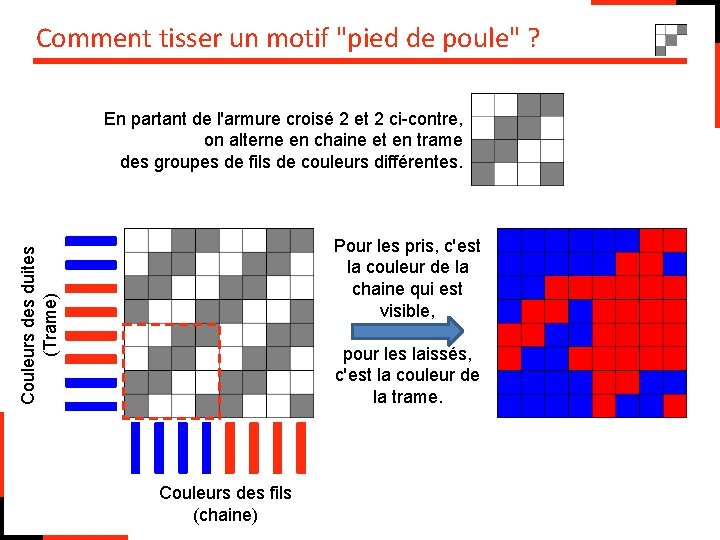 Comment tisser un motif "pied de poule" ?

En partant de l'armure croisé 2 et 2 ci-contre, on alterne en chaine et en trame des groupes de fils de couleurs différentes.

Couleurs des duites (Trame)

Pour les pris, c'est la couleur de la chaine qui est visible,

pour les laissés, c'est la couleur de la trame.

Couleurs des fils (chaine)