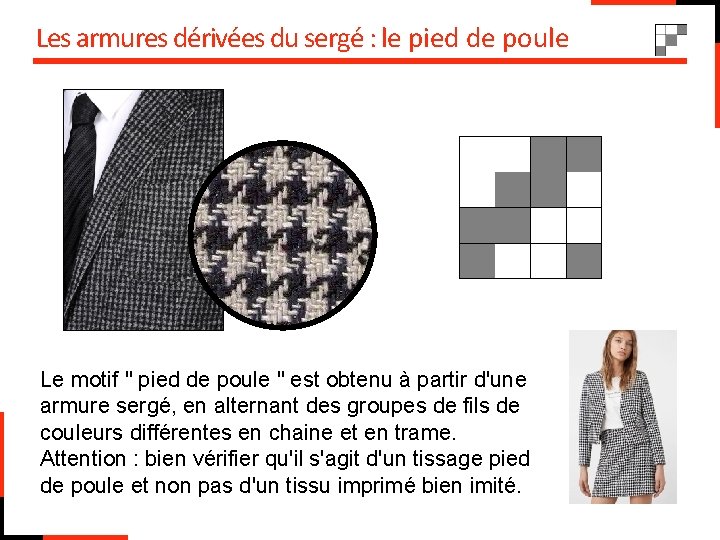 Les armures dérivées du sergé : le pied de poule

Le motif " pied de poule " est obtenu à partir d'une armure sergé, en alternant des groupes de fils de couleurs différentes en chaine et en trame.
Attention : bien vérifier qu'il s'agit d'un tissage pied de poule et non pas d'un tissu imprimé bien imité.