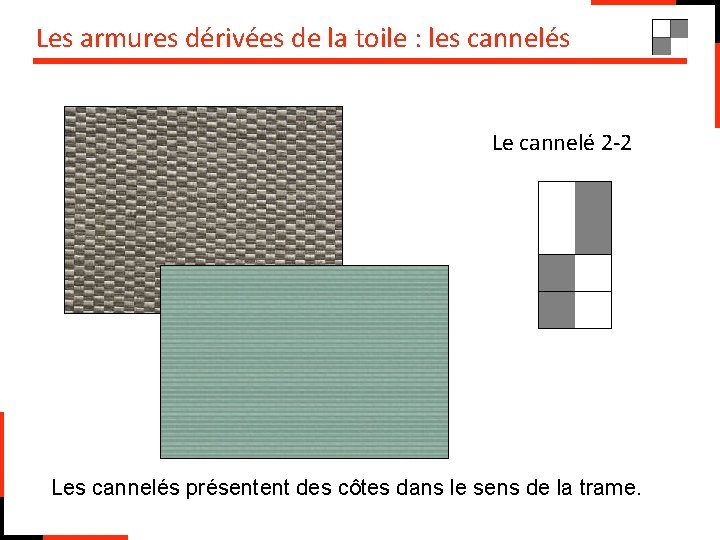 Les armures dérivées de la toile : les cannelés

Le cannelé 2-2

Les cannelés présentent des côtes dans le sens de la trame.