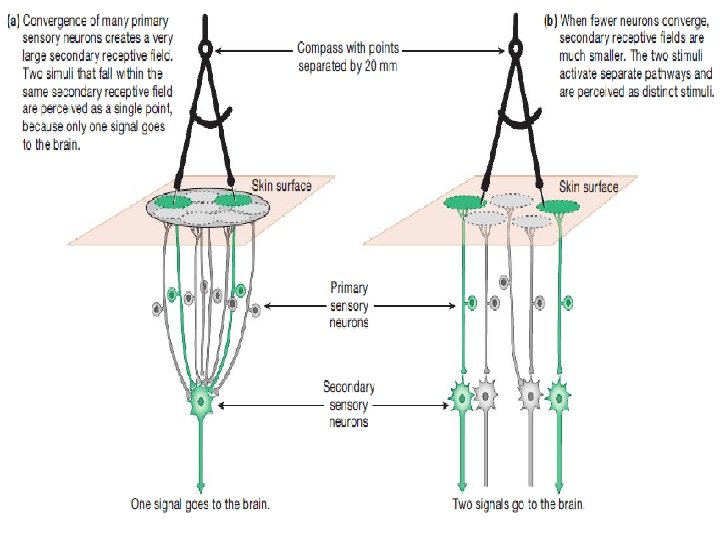 (a) Convergence of many primary sensory neurons creates a very large secondary receptive field. Two simuli that fall within the same secondary receptive field are perceived as a single point, because only one signal goes to the brain.

Compass with points separated by 20 mm

(b) When fewer neurons converge, secondary receptive fields are much smaller. The two stimuli activate separate pathways and are perceived as distinct stimuli.

Skin surface

Skin surface

Primary sensory neurons

Secondary sensory neurons

One signal goes to the brain.

Two signals go to the brain.