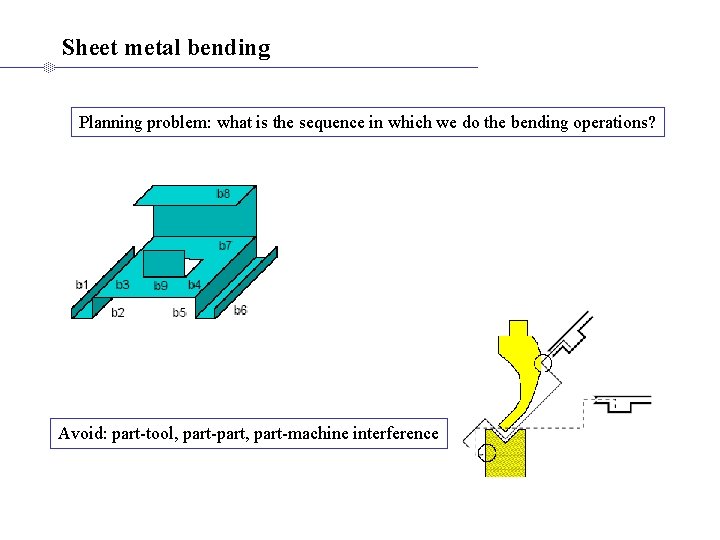 Sheet metal bending

Planning problem: what is the sequence in which we do the bending operations?

b8
b7
b1
b3
b9
b4
b2
b5
b6

Avoid: part-tool, part-part, part-machine interference