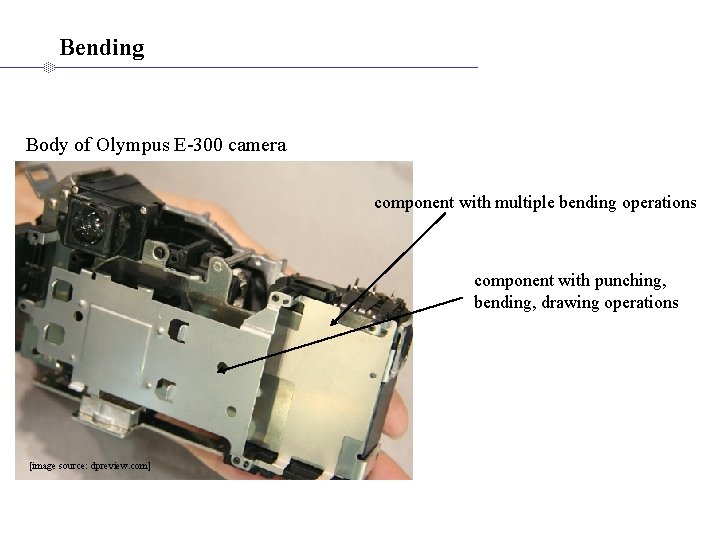 Bending

Body of Olympus E-300 camera

component with multiple bending operations

component with punching, bending, drawing operations

[image source: dpreview.com]