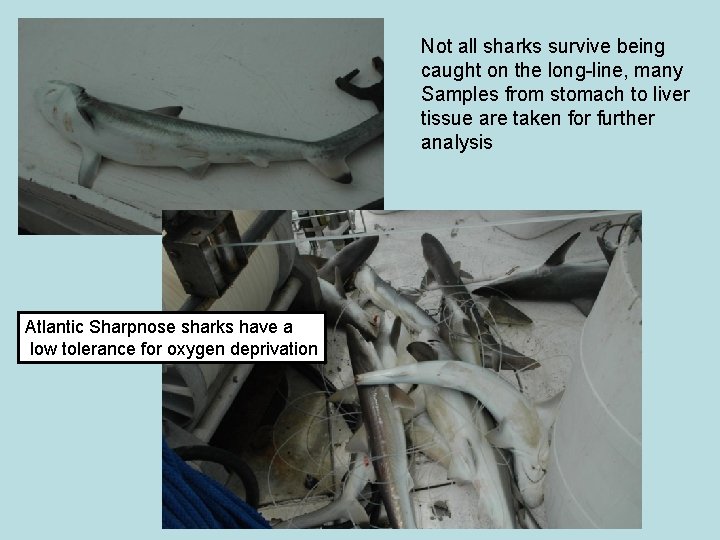 Not all sharks survive being caught on the long-line, many Samples from stomach to liver tissue are taken for further analysis

Atlantic Sharpnose sharks have a low tolerance for oxygen deprivation