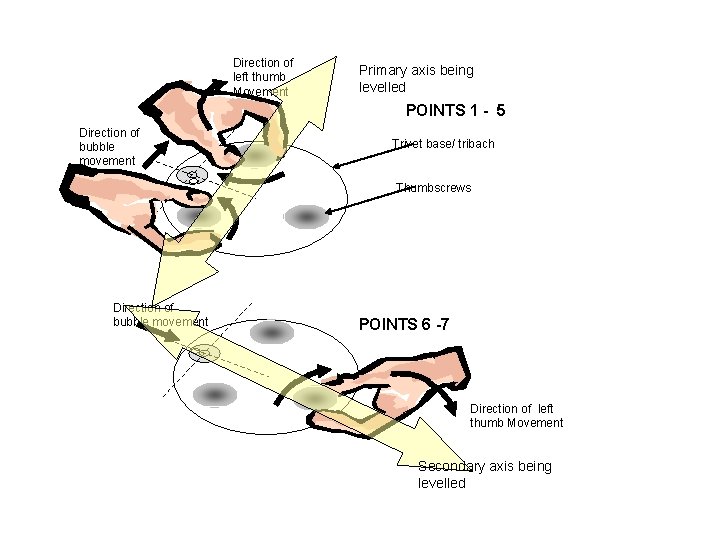 Direction of left thumb Movement

Primary axis being levelled

POINTS 1 - 5

Direction of bubble movement

Trivet base/ tribach

Thumbscrews

Direction of bubble movement

POINTS 6 -7

Direction of left thumb Movement

Secondary axis being levelled