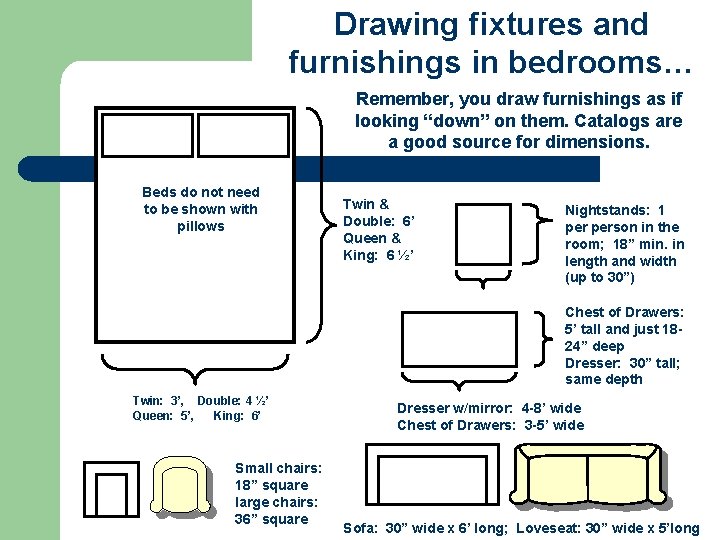 Drawing fixtures and furnishings in bedrooms…

Remember, you draw furnishings as if looking “down” on them. Catalogs are a good source for dimensions.

Beds do not need to be shown with pillows

Twin & Double: 6’ Queen & King: 6 ½’

Twin: 3’, Double: 4 ½’
Queen: 5’, King: 6’

Nightstands: 1 per person in the room; 18” min. in length and width (up to 30”)

Chest of Drawers: 5’ tall and just 18-24” deep
Dresser: 30” tall; same depth

Dresser w/mirror: 4-8’ wide
Chest of Drawers: 3-5’ wide

Small chairs: 18” square
large chairs: 36” square

Sofa: 30” wide x 6’ long; Loveseat: 30” wide x 5’long