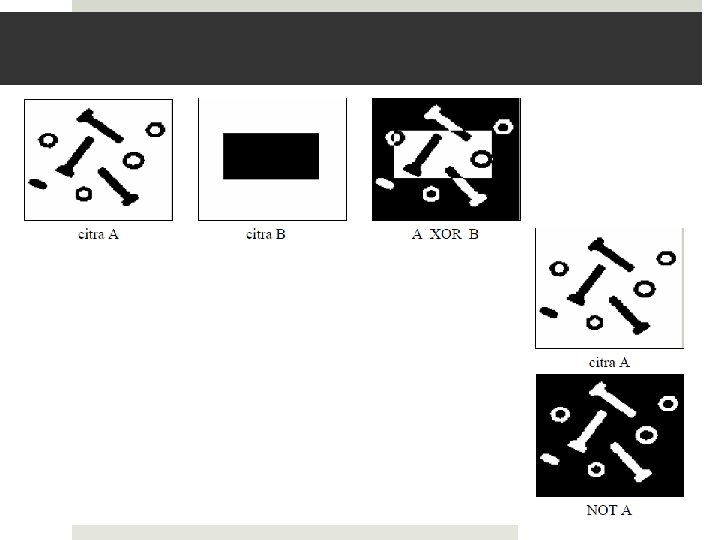 citra A

citra B

A XOR B

citra A

NOT A