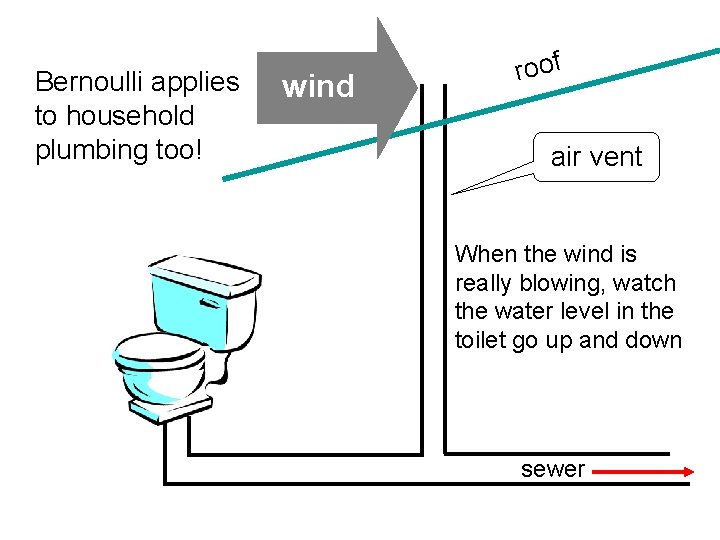 Bernoulli applies to household plumbing too!

wind

roof

air vent

When the wind is really blowing, watch the water level in the toilet go up and down

sewer