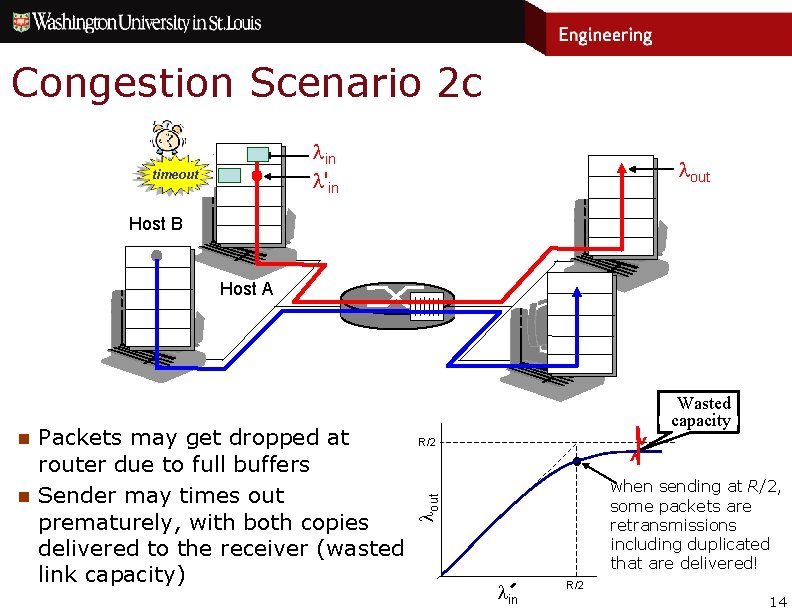 Washington University in St. Louis

Engineering

Congestion Scenario 2c

timeout

$\lambda_{in}$

$\lambda'_{in}$

$\lambda_{out}$

Host B

Host A

- Packets may get dropped at router due to full buffers
- Sender may times out prematurely, with both copies delivered to the receiver (wasted link capacity)

Wasted capacity

R/2

$\lambda_{out}$

$\lambda'_{in}$

R/2

when sending at $R/2$, some packets are retransmissions including duplicated that are delivered!

14