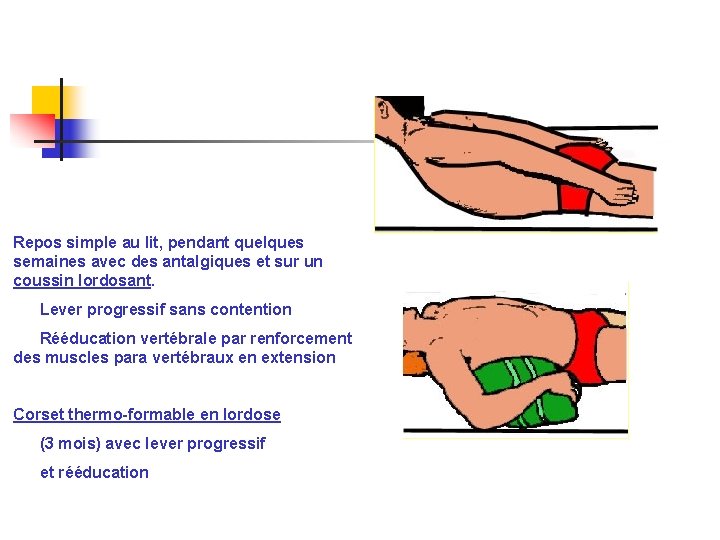 Repos simple au lit, pendant quelques semaines avec des antalgiques et sur un coussin lordosant.

Lever progressif sans contention

Rééducation vertébrale par renforcement des muscles para vertébraux en extension

Corset thermo-formable en lordose

(3 mois) avec lever progressif

et rééducation