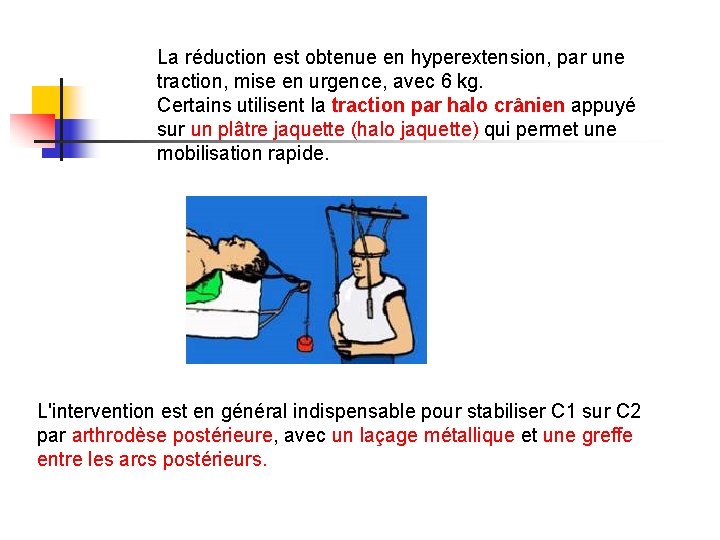 La réduction est obtenue en hyperextension, par une traction, mise en urgence, avec 6 kg.
Certains utilisent la traction par halo crânien appuyé sur un plâtre jaquette (halo jaquette) qui permet une mobilisation rapide.

L'intervention est en général indispensable pour stabiliser C1 sur C2 par arthrodèse postérieure, avec un laçage métallique et une greffe entre les arcs postérieurs.