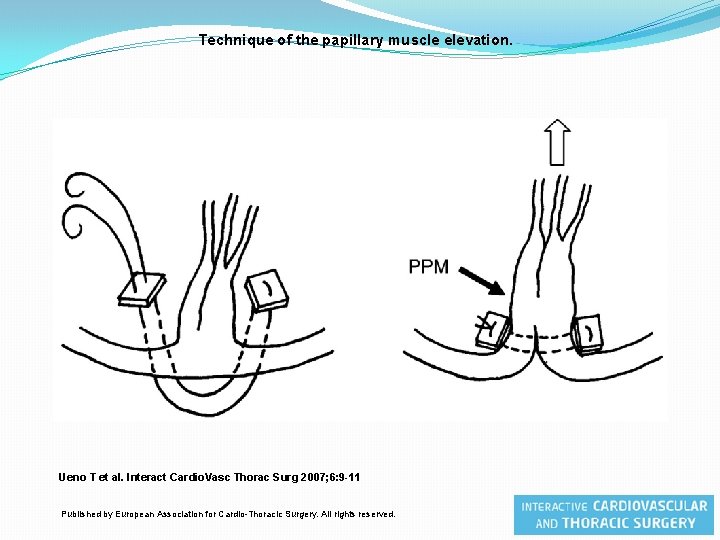 Technique of the papillary muscle elevation.

PPM

Ueno T et al. Interact CardioVasc Thorac Surg 2007;6:9-11

Published by European Association for Cardio-Thoracic Surgery. All rights reserved.

INTERACTIVE CARDIOVASCULAR AND THORACIC SURGERY