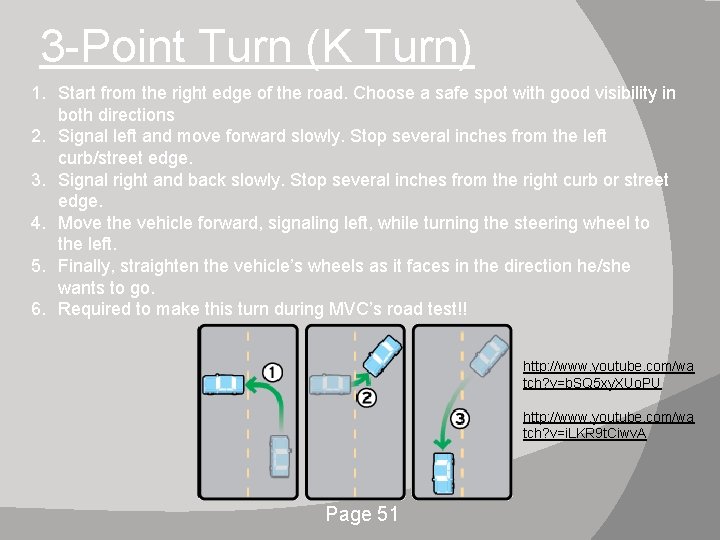 3-Point Turn (K Turn)

1. Start from the right edge of the road. Choose a safe spot with good visibility in both directions
2. Signal left and move forward slowly. Stop several inches from the left curb/street edge.
3. Signal right and back slowly. Stop several inches from the right curb or street edge.
4. Move the vehicle forward, signaling left, while turning the steering wheel to the left.
5. Finally, straighten the vehicle's wheels as it faces in the direction he/she wants to go.
6. Required to make this turn during MVC's road test!!

1

2

3

http://www.youtube.com/watch?v=bSQ5xyXUoPU

http://www.youtube.com/watch?v=iLKR9tCiwvA

Page 51