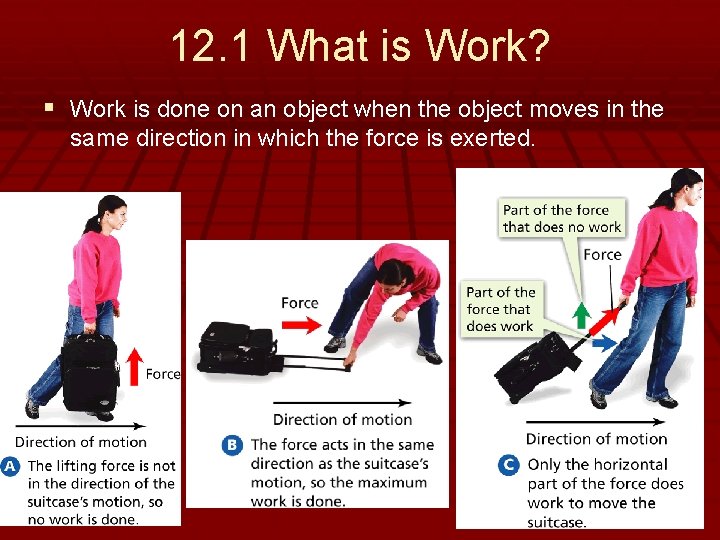 12.1 What is Work?

▪ Work is done on an object when the object moves in the same direction in which the force is exerted.

Force

Direction of motion

A The lifting force is not in the direction of the suitcase's motion, so no work is done.

Force

Direction of motion

B The force acts in the same direction as the suitcase's motion, so the maximum work is done.

Part of the force that does no work

Force

Part of the force that does work

Direction of motion

C Only the horizontal part of the force does work to move the suitcase.