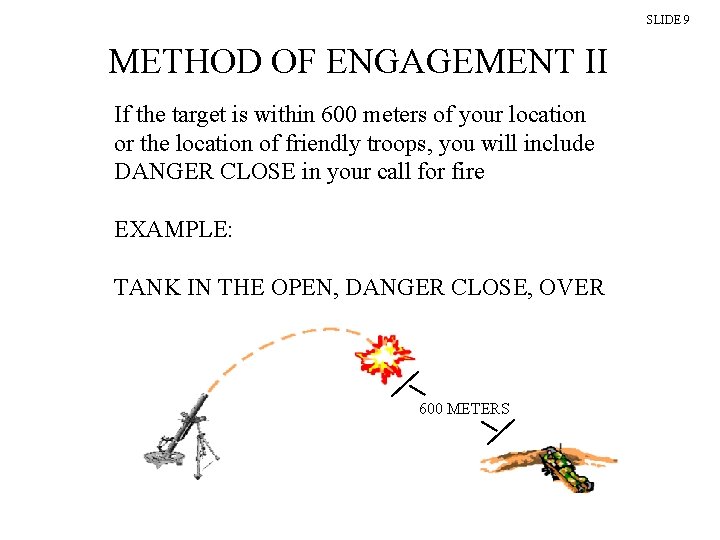 SLIDE 9

METHOD OF ENGAGEMENT II

If the target is within 600 meters of your location or the location of friendly troops, you will include DANGER CLOSE in your call for fire

EXAMPLE:

TANK IN THE OPEN, DANGER CLOSE, OVER

600 METERS