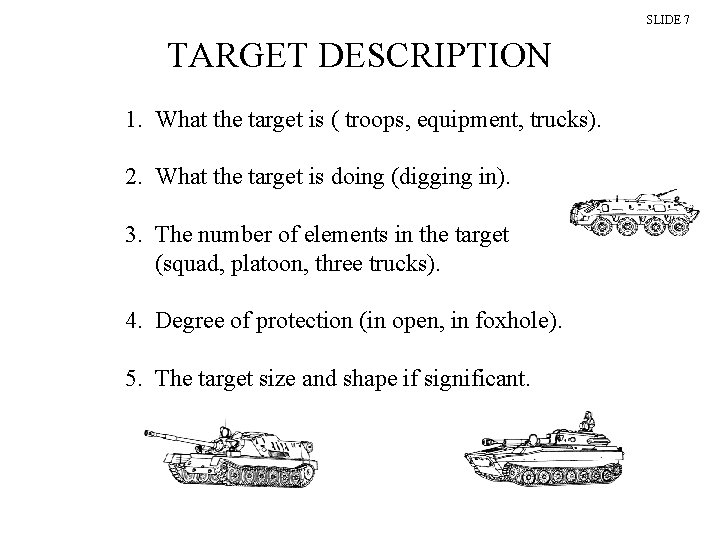 SLIDE 7

TARGET DESCRIPTION

1. What the target is ( troops, equipment, trucks).

2. What the target is doing (digging in).

3. The number of elements in the target (squad, platoon, three trucks).

4. Degree of protection (in open, in foxhole).

5. The target size and shape if significant.