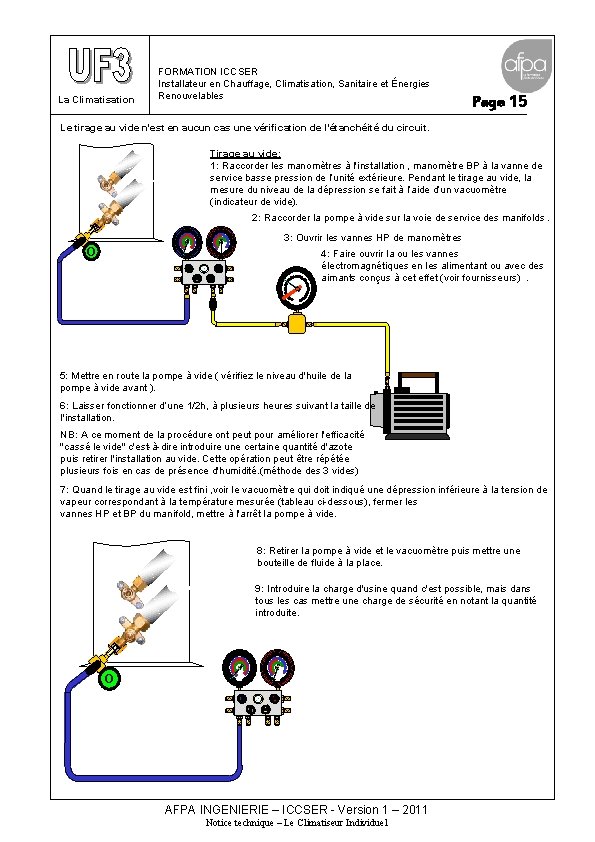 UF3

La Climatisation

FORMATION ICCSER
Installateur en Chauffage, Climatisation, Sanitaire et Énergies Renouvelables

afpa

Page 15

Le tirage au vide n'est en aucun cas une vérification de l'étanchéité du circuit.

Tirage au vide:
1: Raccorder les manomètres à l'installation , manomètre BP à la vanne de service basse pression de l'unité extérieure. Pendant le tirage au vide, la mesure du niveau de la dépression se fait à l'aide d'un vacuomètre (indicateur de vide).

2: Raccorder la pompe à vide sur la voie de service des manifolds .

3: Ouvrir les vannes HP de manomètres

4: Faire ouvrir la ou les vannes électromagnétiques en les alimentant ou avec des aimants conçus à cet effet (voir fournisseurs) .

5: Mettre en route la pompe à vide ( vérifiez le niveau d'huile de la pompe à vide avant ).

6: Laisser fonctionner d'une 1/2h, à plusieurs heures suivant la taille de l'installation.

NB: A ce moment de la procédure ont peut pour améliorer l'efficacité "cassé le vide" c'est-à-dire introduire une certaine quantité d'azote puis retirer l'installation au vide. Cette opération peut être répétée plusieurs fois en cas de présence d'humidité.(méthode des 3 vides)

7: Quand le tirage au vide est fini ,voir le vacuomètre qui doit indiqué une dépression inférieure à la tension de vapeur correspondant à la température mesurée (tableau ci-dessous), fermer les vannes HP et BP du manifold, mettre à l'arrêt la pompe à vide.

8: Retirer la pompe à vide et le vacuomètre puis mettre une bouteille de fluide à la place.

9: Introduire la charge d'usine quand c'est possible, mais dans tous les cas mettre une charge de sécurité en notant la quantité introduite.

AFPA INGENIERIE – ICCSER - Version 1 – 2011
Notice technique – Le Climatiseur Individuel