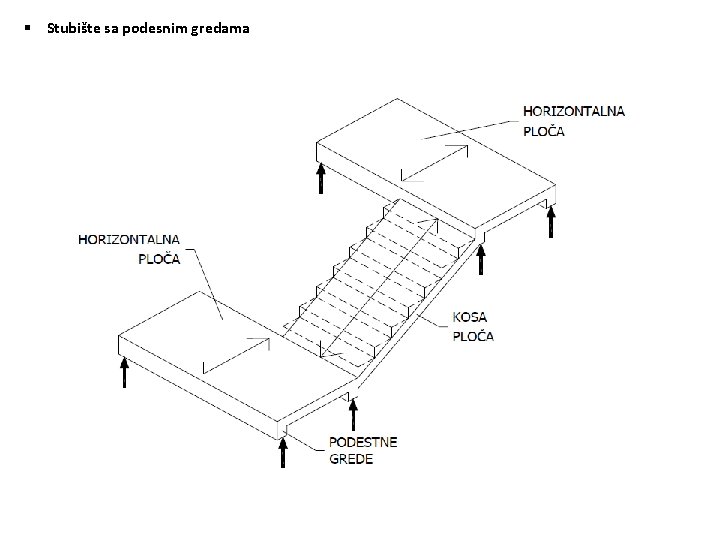 ▪ Stubište sa podesnim gredama

HORIZONTALNA PLOČA

HORIZONTALNA PLOČA

KOSA PLOČA

PODESTNE GREDE