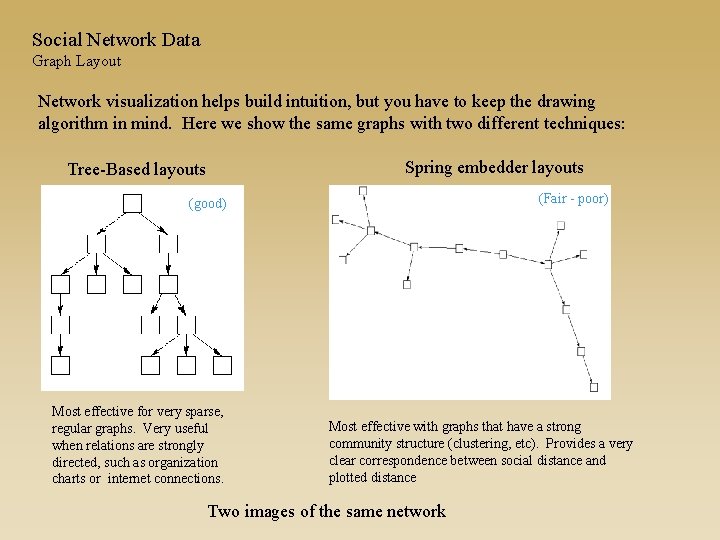 Social Network Data
Graph Layout

Network visualization helps build intuition, but you have to keep the drawing algorithm in mind. Here we show the same graphs with two different techniques:

Tree-Based layouts

(good)

Most effective for very sparse, regular graphs. Very useful when relations are strongly directed, such as organization charts or internet connections.

Spring embedder layouts

(Fair - poor)

Most effective with graphs that have a strong community structure (clustering, etc). Provides a very clear correspondence between social distance and plotted distance

Two images of the same network