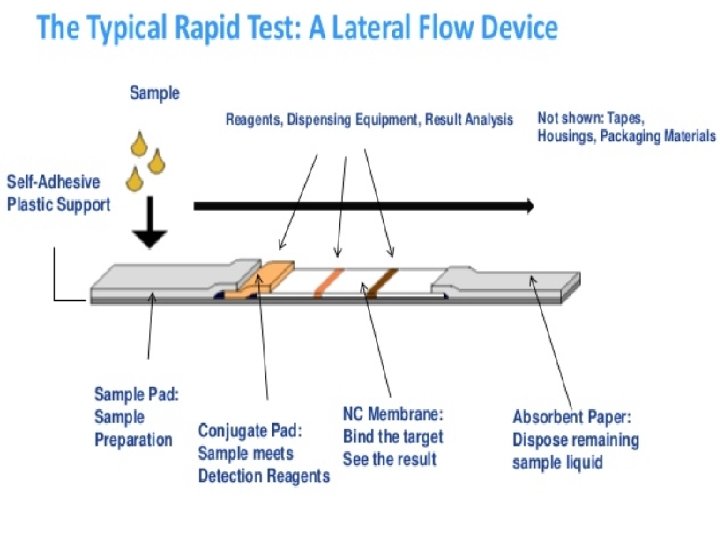 The Typical Rapid Test: A Lateral Flow Device

Sample

Reagents, Dispensing Equipment, Result Analysis

Not shown: Tapes, Housings, Packaging Materials

Self-Adhesive Plastic Support

Sample Pad: Sample Preparation

Conjugate Pad: Sample meets Detection Reagents

NC Membrane: Bind the target See the result

Absorbent Paper: Dispose remaining sample liquid