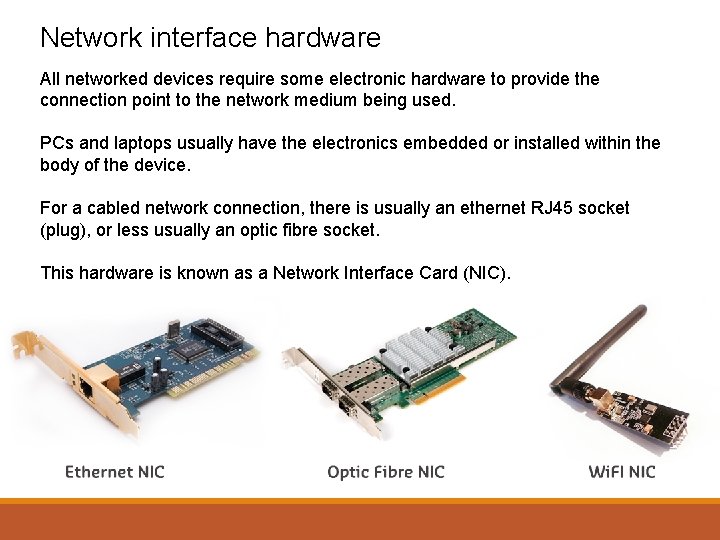 Network interface hardware

All networked devices require some electronic hardware to provide the connection point to the network medium being used.

PCs and laptops usually have the electronics embedded or installed within the body of the device.

For a cabled network connection, there is usually an ethernet RJ45 socket (plug), or less usually an optic fibre socket.

This hardware is known as a Network Interface Card (NIC).

Ethernet NIC

Optic Fibre NIC

WiFI NIC