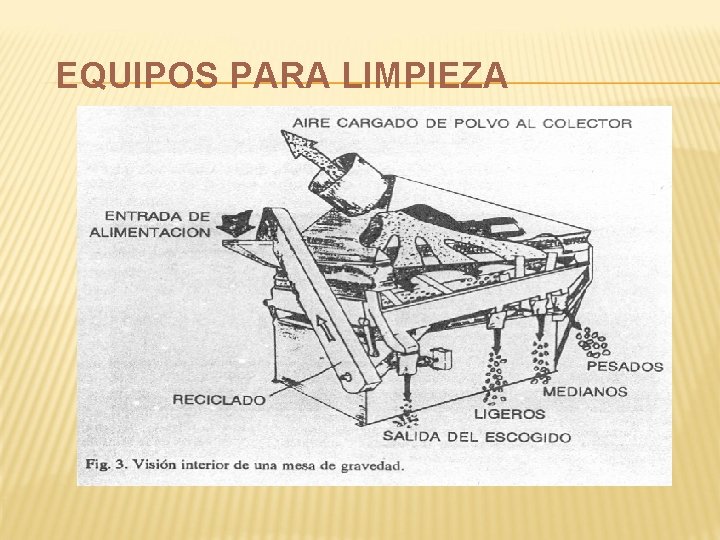 EQUIPOS PARA LIMPIEZA

AIRE CARGADO DE POLVO AL COLECTOR

ENTRADA DE ALIMENTACION

PESADOS

MEDIANOS

RECICLADO

LIGEROS

SALIDA DEL ESCOGIDO

Fig. 3. Visión interior de una mesa de gravedad.