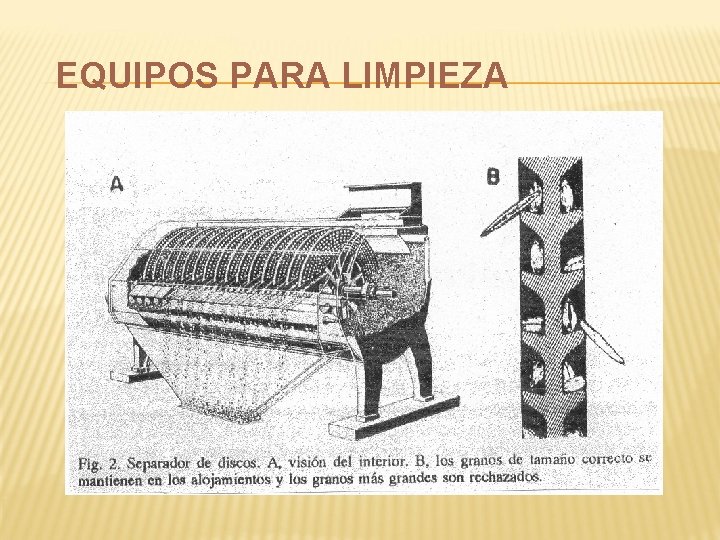 EQUIPOS PARA LIMPIEZA

A

B

Fig. 2. Separador de discos. A, visión del interior. B, los granos de tamaño correcto se mantienen en los alojamientos y los granos más grandes son rechazados.