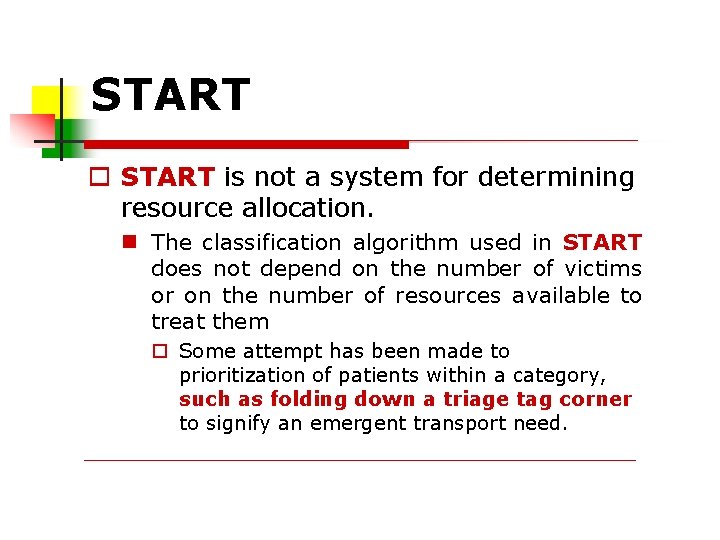 START

START is not a system for determining resource allocation.

The classification algorithm used in START does not depend on the number of victims or on the number of resources available to treat them

Some attempt has been made to prioritization of patients within a category, such as folding down a triage tag corner to signify an emergent transport need.