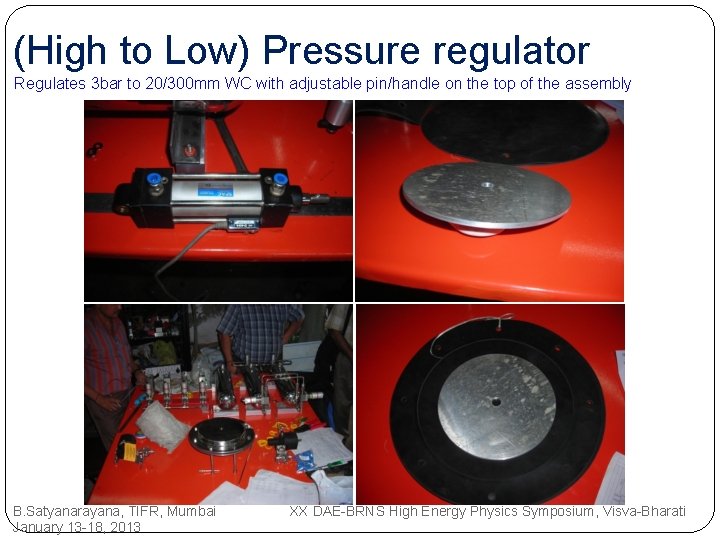 (High to Low) Pressure regulator
Regulates 3bar to 20/300mm WC with adjustable pin/handle on the top of the assembly

B.Satyanarayana, TIFR, Mumbai
XX DAE-BRNS High Energy Physics Symposium, Visva-Bharati
January 13-18, 2013