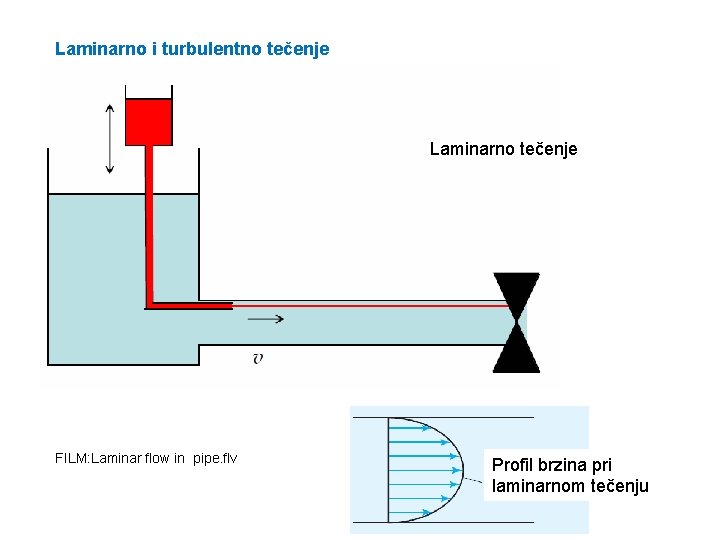 Laminarno i turbulentno tečenje

Laminarno tečenje

$v$

FILM:Laminar flow in pipe.flv

Profil brzina pri laminarnom tečenju