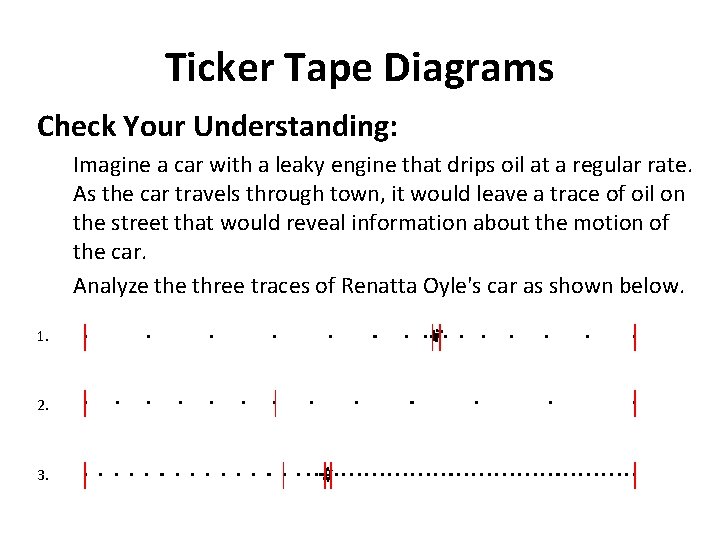 Ticker Tape Diagrams

Check Your Understanding:

Imagine a car with a leaky engine that drips oil at a regular rate. As the car travels through town, it would leave a trace of oil on the street that would reveal information about the motion of the car.

Analyze the three traces of Renatta Oyle's car as shown below.

1.

2.

3.