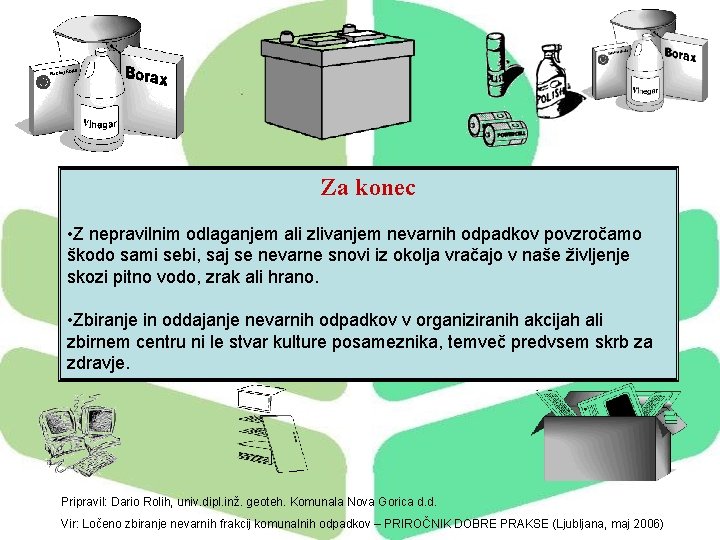 Borax

Vinegar

POLISH

Borax

Vinegar

Za konec

•Z nepravilnim odlaganjem ali zlivanjem nevarnih odpadkov povzročamo škodo sami sebi, saj se nevarne snovi iz okolja vračajo v naše življenje skozi pitno vodo, zrak ali hrano.

•Zbiranje in oddajanje nevarnih odpadkov v organiziranih akcijah ali zbirnem centru ni le stvar kulture posameznika, temveč predvsem skrb za zdravje.

Pripravil: Dario Rolih, univ.dipl.inž. geoteh. Komunala Nova Gorica d.d.

Vir: Ločeno zbiranje nevarnih frakcij komunalnih odpadkov – PRIROČNIK DOBRE PRAKSE (Ljubljana, maj 2006)