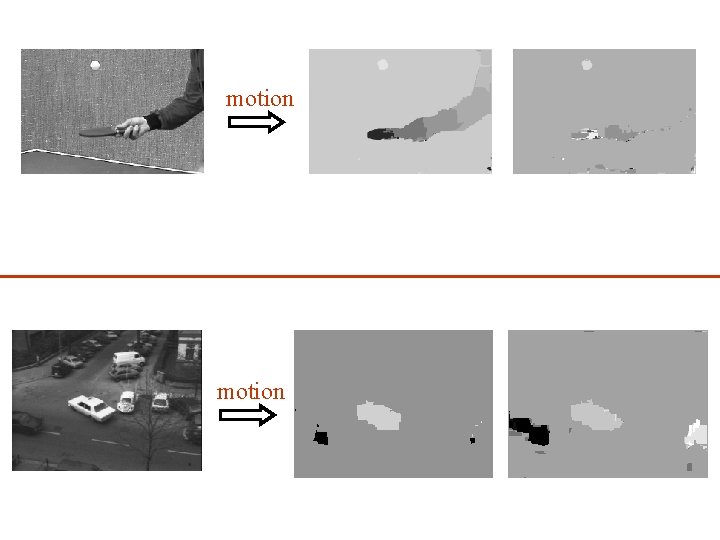 motion

motion