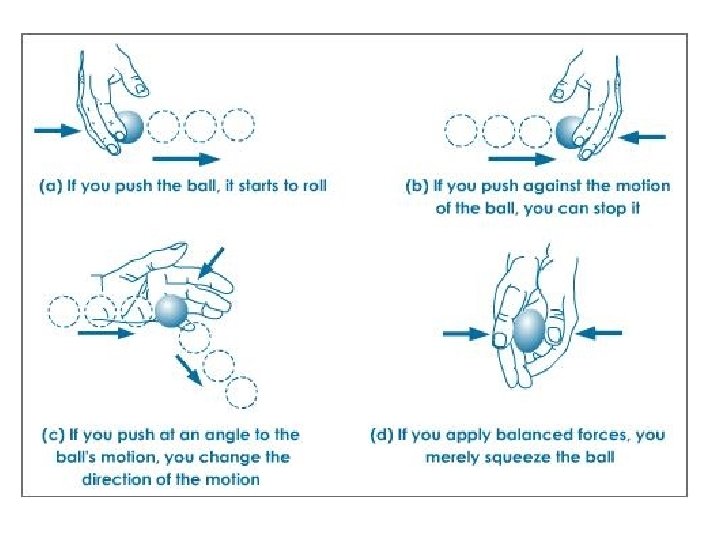 (a) If you push the ball, it starts to roll

(b) If you push against the motion of the ball, you can stop it

(c) If you push at an angle to the ball's motion, you change the direction of the motion

(d) If you apply balanced forces, you merely squeeze the ball