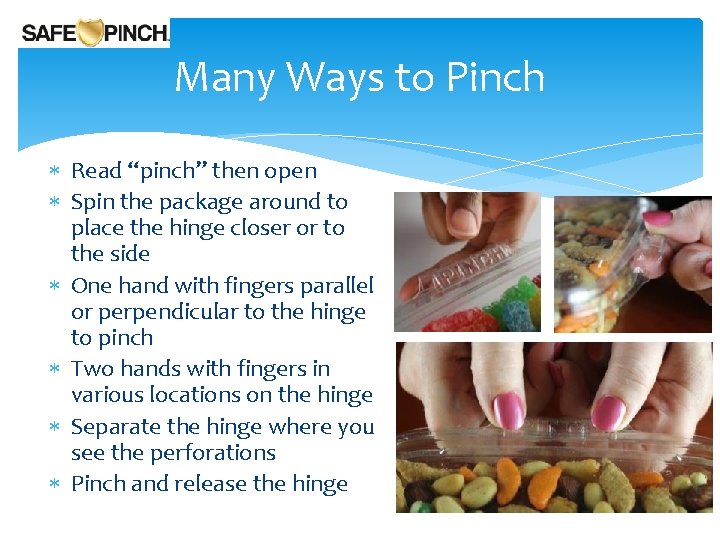 SAFE PINCH

Many Ways to Pinch

* Read “pinch” then open
* Spin the package around to place the hinge closer or to the side
* One hand with fingers parallel or perpendicular to the hinge to pinch
* Two hands with fingers in various locations on the hinge
* Separate the hinge where you see the perforations
* Pinch and release the hinge

PINCH