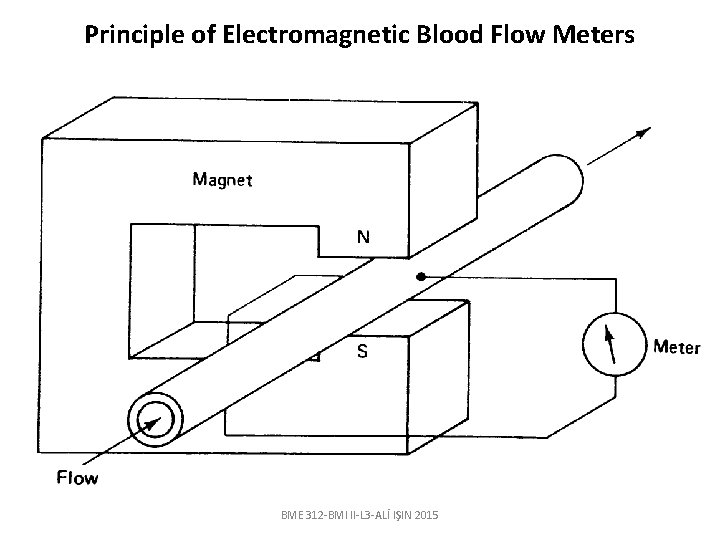 Principle of Electromagnetic Blood Flow Meters

Magnet

N

S

Meter

Flow

BME 312-BMI II-L3-ALİ IŞIN 2015