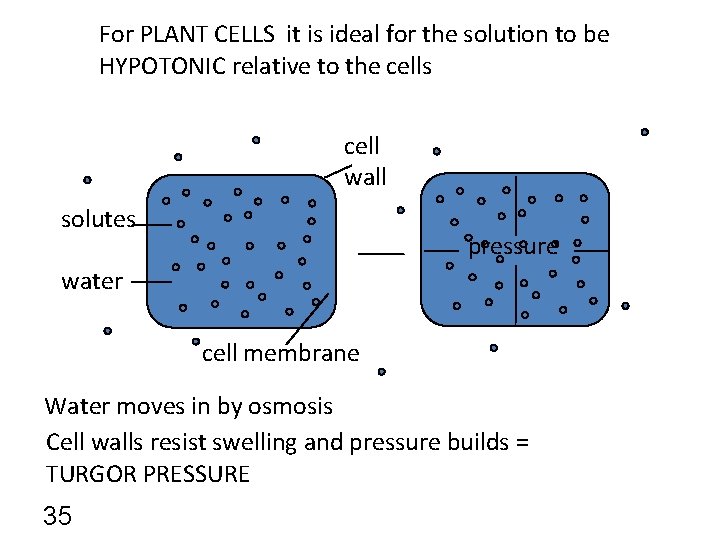 For PLANT CELLS it is ideal for the solution to be HYPOTONIC relative to the cells

cell wall

solutes

water

cell membrane

pressure

Water moves in by osmosis

Cell walls resist swelling and pressure builds = TURGOR PRESSURE

35