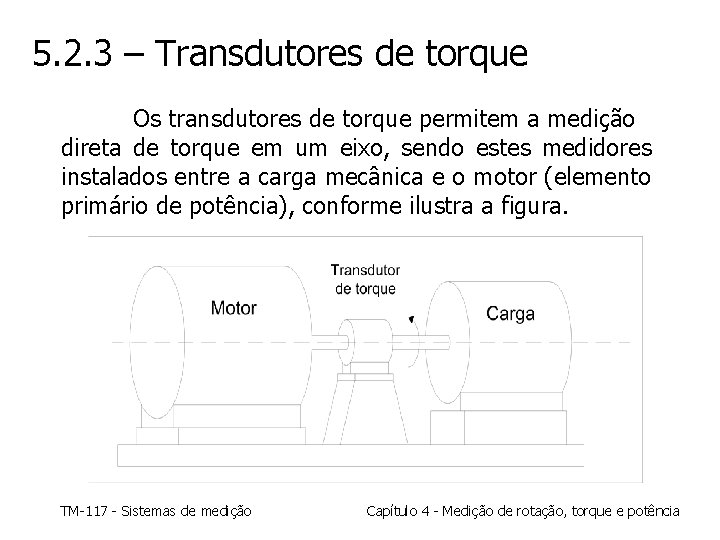 5.2.3 – Transdutores de torque

Os transdutores de torque permitem a medição direta de torque em um eixo, sendo estes medidores instalados entre a carga mecânica e o motor (elemento primário de potência), conforme ilustra a figura.

Motor

Transdutor de torque

Carga

TM-117 - Sistemas de medição

Capítulo 4 - Medição de rotação, torque e potência