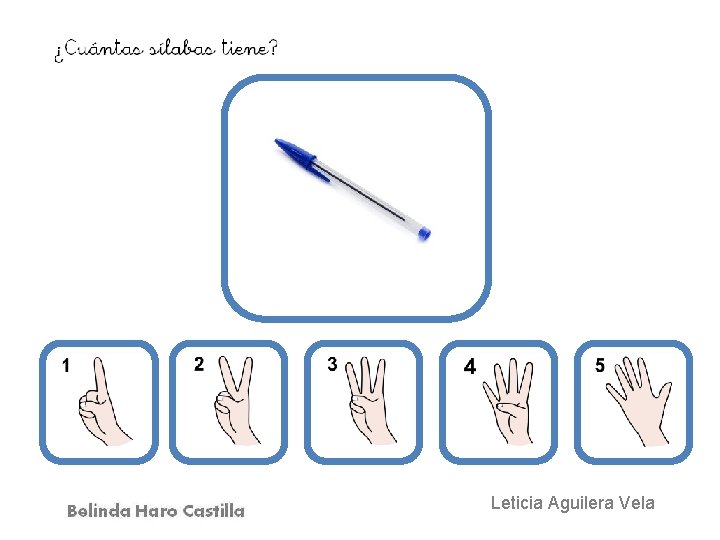 ¿Cuántas sílabas tiene?

1

2

3

4

5

Belinda Haro Castilla

Leticia Aguilera Vela