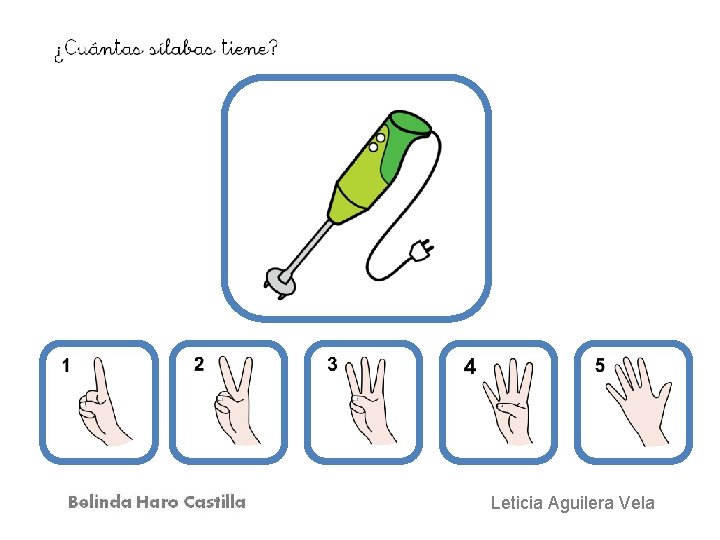 ¿Cuántas sílabas tiene?

1

2

3

4

5

Belinda Haro Castilla

Leticia Aguilera Vela