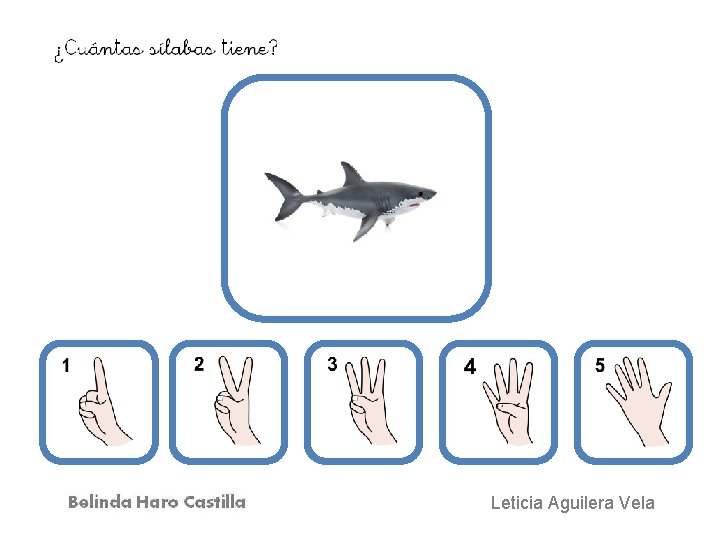 ¿Cuántas sílabas tiene?

1

2

3

4

5

Belinda Haro Castilla

Leticia Aguilera Vela