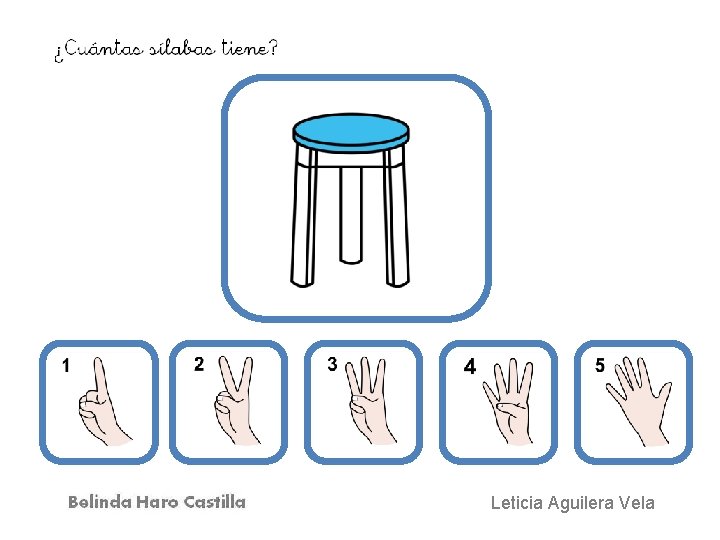 ¿Cuántas sílabas tiene?

1

2

3

4

5

Belinda Haro Castilla

Leticia Aguilera Vela