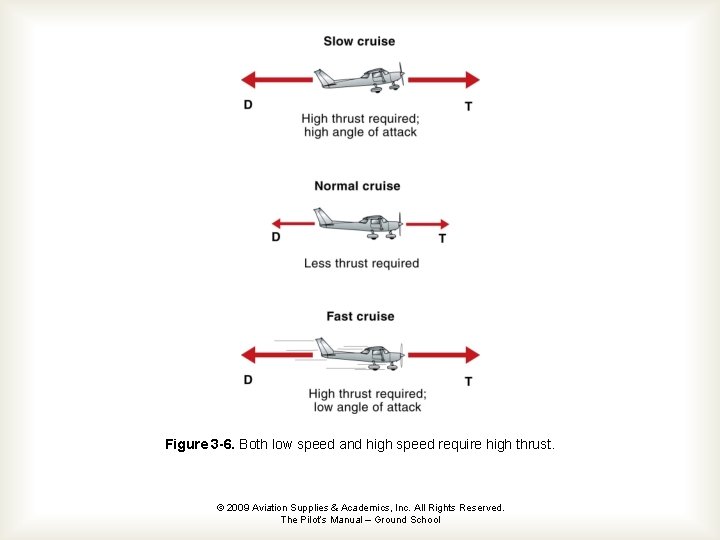 Slow cruise

D

T

High thrust required; high angle of attack

Normal cruise

D

T

Less thrust required

Fast cruise

D

T

High thrust required; low angle of attack

Figure 3-6. Both low speed and high speed require high thrust.

© 2009 Aviation Supplies & Academics, Inc. All Rights Reserved.
The Pilot's Manual – Ground School