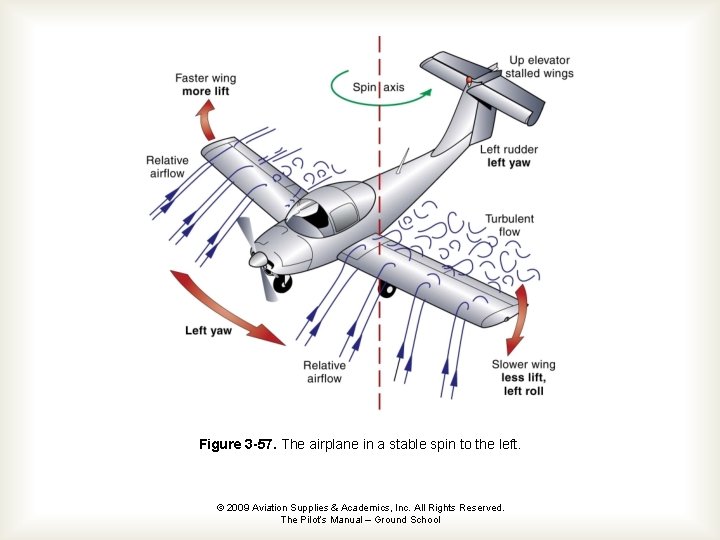 Faster wing
more lift

Spin axis

Up elevator
stalled wings

Relative
airflow

Left rudder
left yaw

Turbulent
flow

Left yaw

Relative
airflow

Slower wing
less lift,
left roll

Figure 3-57. The airplane in a stable spin to the left.

© 2009 Aviation Supplies & Academics, Inc. All Rights Reserved.
The Pilot's Manual – Ground School