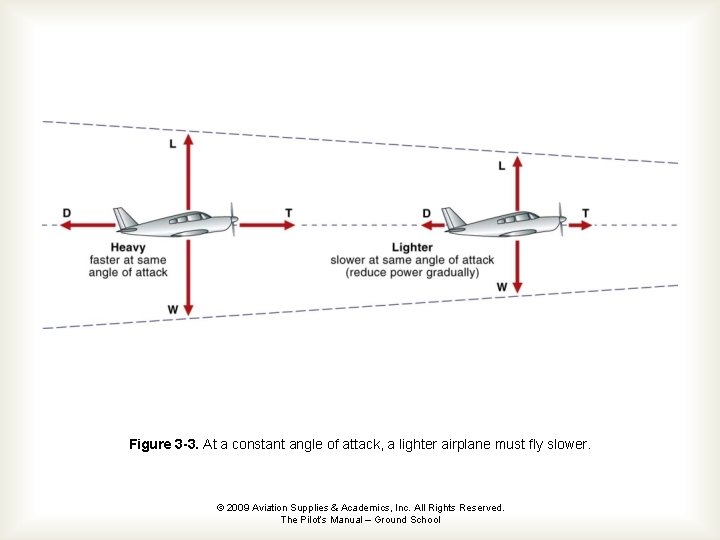 L

D

T

Heavy
faster at same
angle of attack

W

L

D

T

Lighter
slower at same angle of attack
(reduce power gradually)

W

Figure 3-3. At a constant angle of attack, a lighter airplane must fly slower.

© 2009 Aviation Supplies & Academics, Inc. All Rights Reserved.
The Pilot's Manual – Ground School